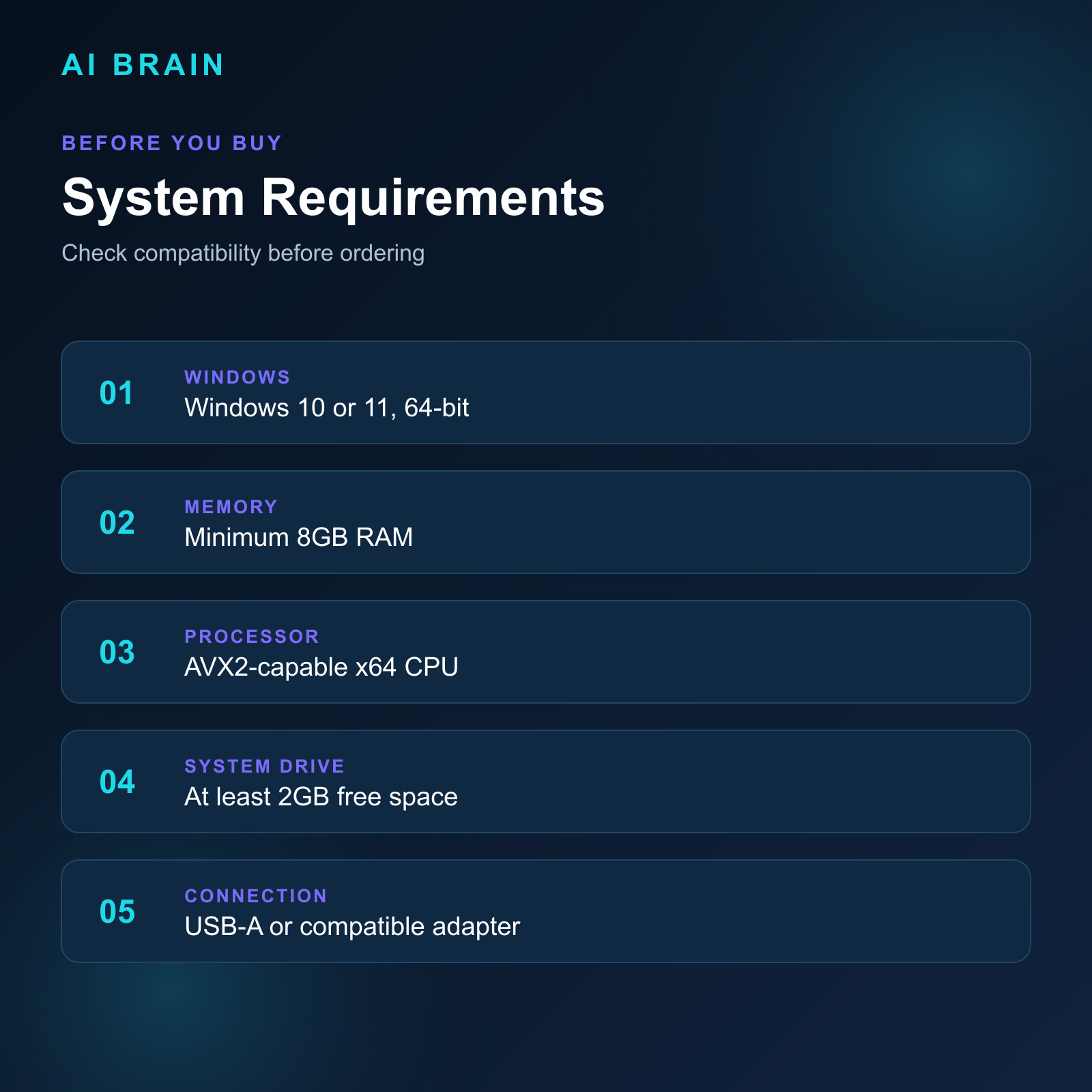 AI BRAIN

BEFORE YOU BUY

System Requirements

Check compatibility before ordering

01

WINDOWS
Windows 10 or 11, 64-bit

02

MEMORY
Minimum 8GB RAM

03

PROCESSOR
AVX2-capable x64 CPU

04

SYSTEM DRIVE
At least 2GB free space

05

CONNECTION
USB-A or compatible adapter